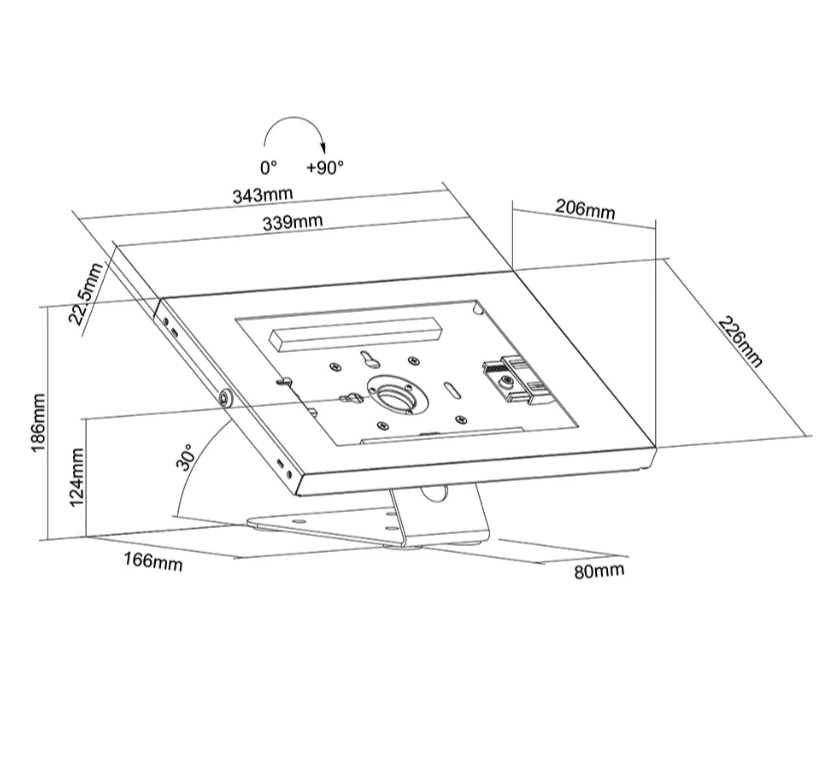 0°
+90°
343mm
339mm
206mm
22.5mm
226mm
186mm
124mm
30°
166mm
80mm