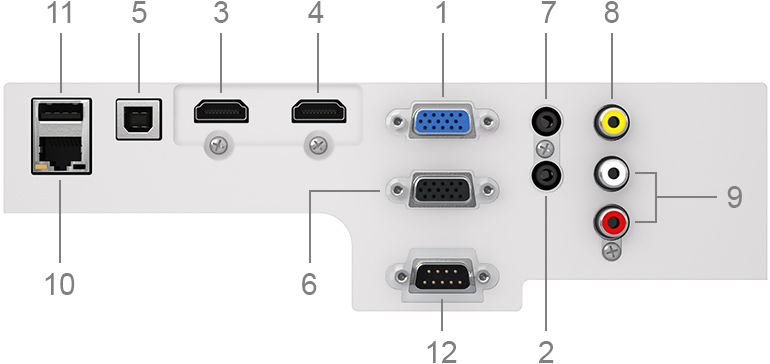 11 5 3 4 1 7 8

9

10 6

12 2