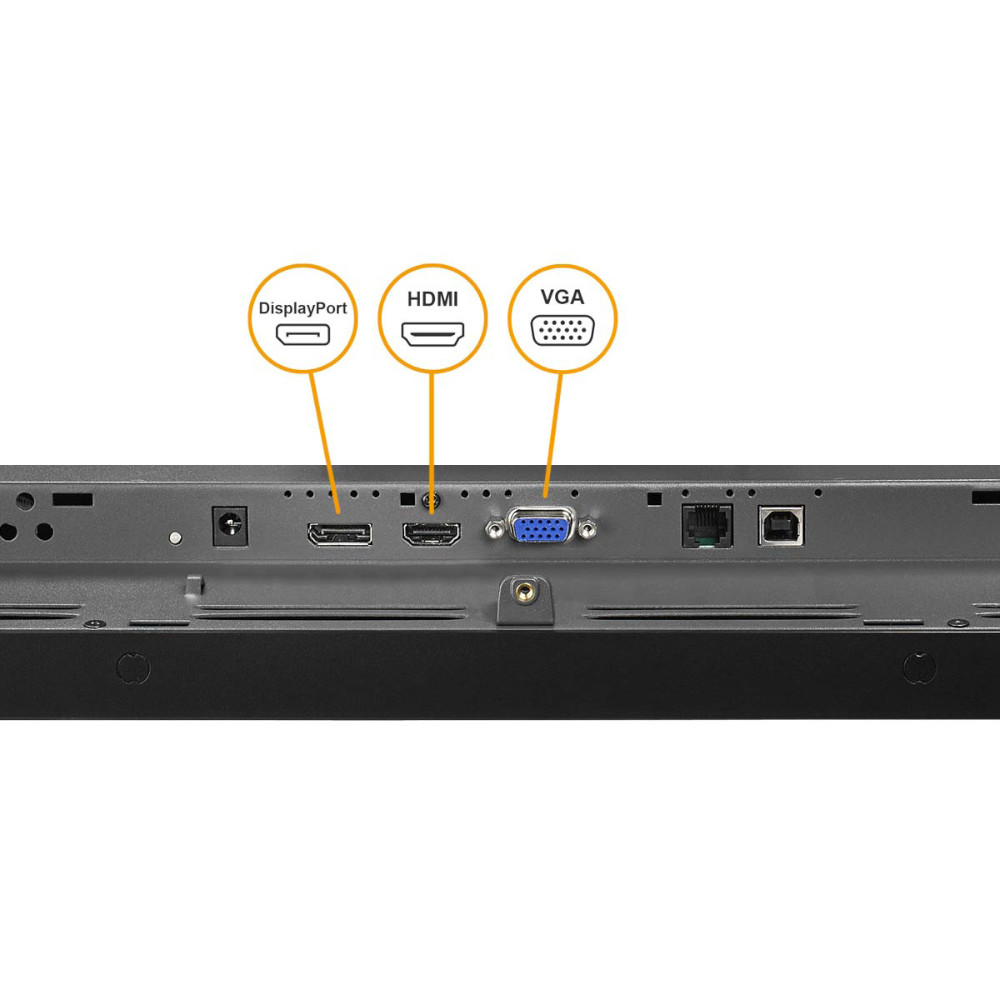 DisplayPort

HDMI

VGA