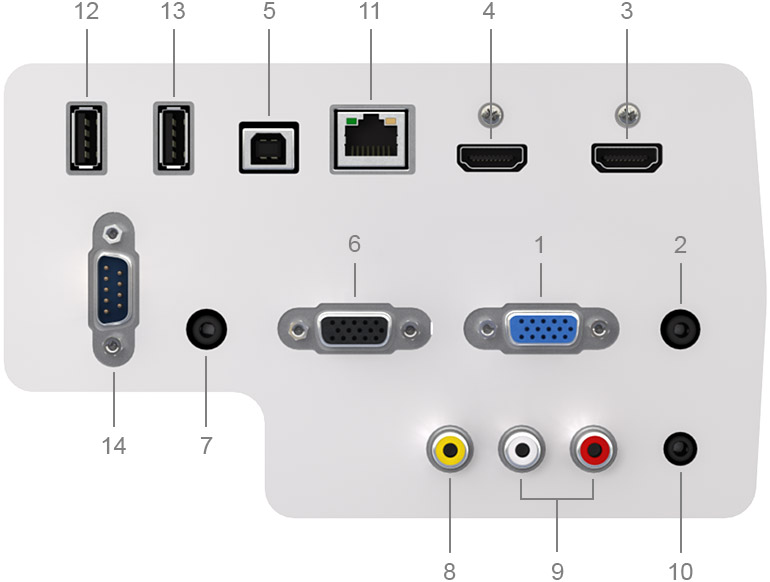 12 13 5 11 4 3

6 1 2

14 7

8 9 10