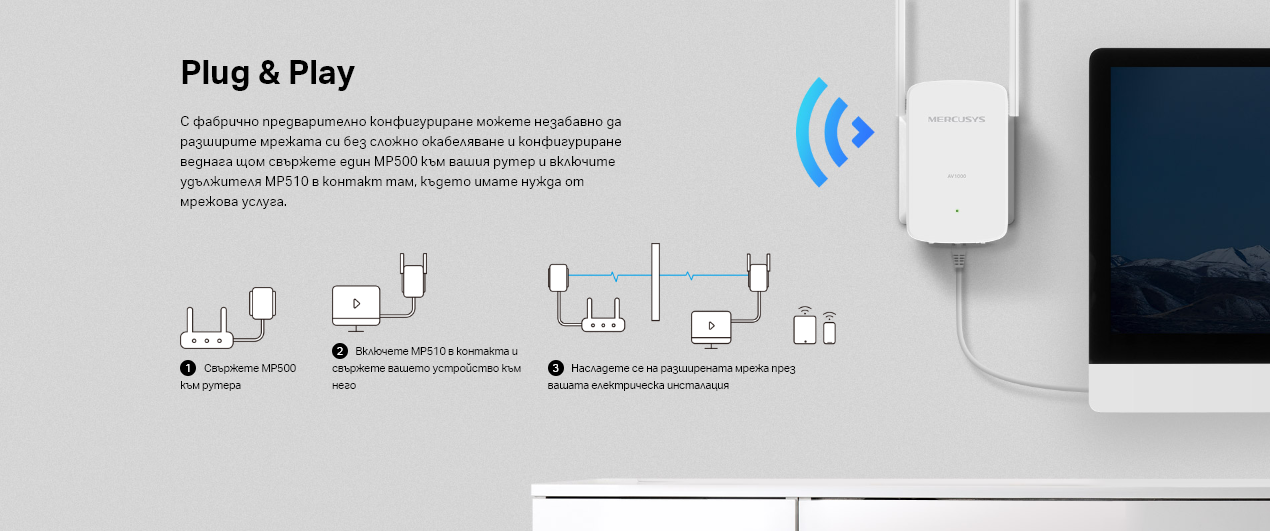 Plug & Play

С фабрично предварително конфигуриране можете незабавно да разширите мрежата си без сложно окабеляване и конфигуриране веднага щом свържете един MP500 към вашия рутер и включите удължителя MP510 в контакт там, където имате нужда от мрежова услуга.

1 Свържете MP500 към рутера

2 Включете MP510 в контакта и свържете вашето устройство към него

3 Насладете се на разширената мрежа през вашата електрическа инсталация

MERCUSYS

AV1000